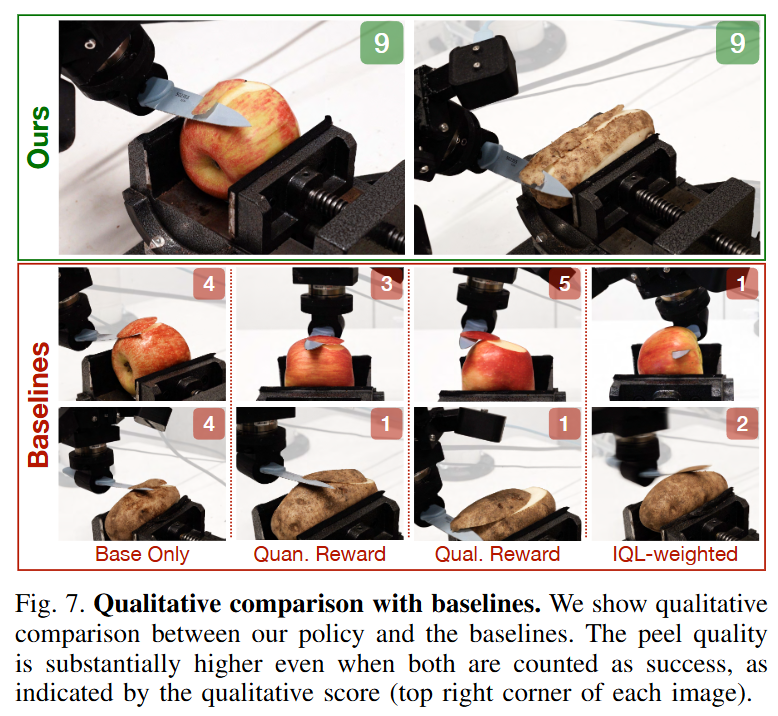 Ours

9

9

Baselines

4

3

5

1

4

1

1

2

Base Only

Quan. Reward

Qual. Reward

IQL-weighted

Fig. 7. **Qualitative comparison with baselines.** We show qualitative comparison between our policy and the baselines. The peel quality is substantially higher even when both are counted as success, as indicated by the qualitative score (top right corner of each image).