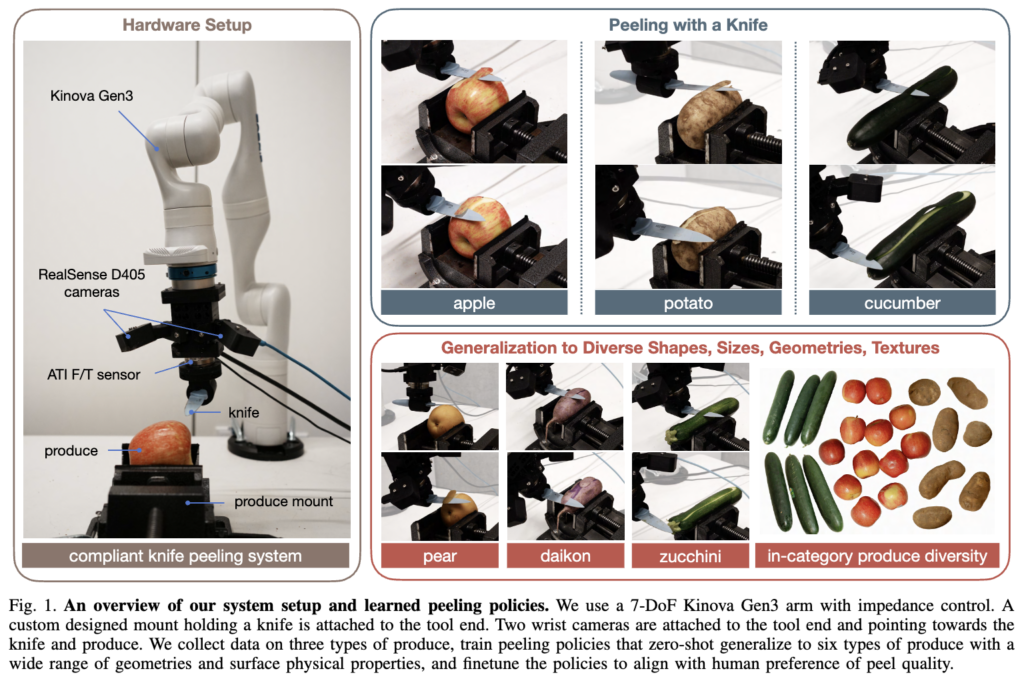 Hardware Setup

Kinova Gen3

RealSense D405 cameras

ATI F/T sensor

knife

produce

produce mount

compliant knife peeling system

Peeling with a Knife

apple

potato

cucumber

Generalization to Diverse Shapes, Sizes, Geometries, Textures

pear

daikon

zucchini

in-category produce diversity

Fig. 1. **An overview of our system setup and learned peeling policies.** We use a 7-DoF Kinova Gen3 arm with impedance control. A custom designed mount holding a knife is attached to the tool end. Two wrist cameras are attached to the tool end and pointing towards the knife and produce. We collect data on three types of produce, train peeling policies that zero-shot generalize to six types of produce with a wide range of geometries and surface physical properties, and finetune the policies to align with human preference of peel quality.