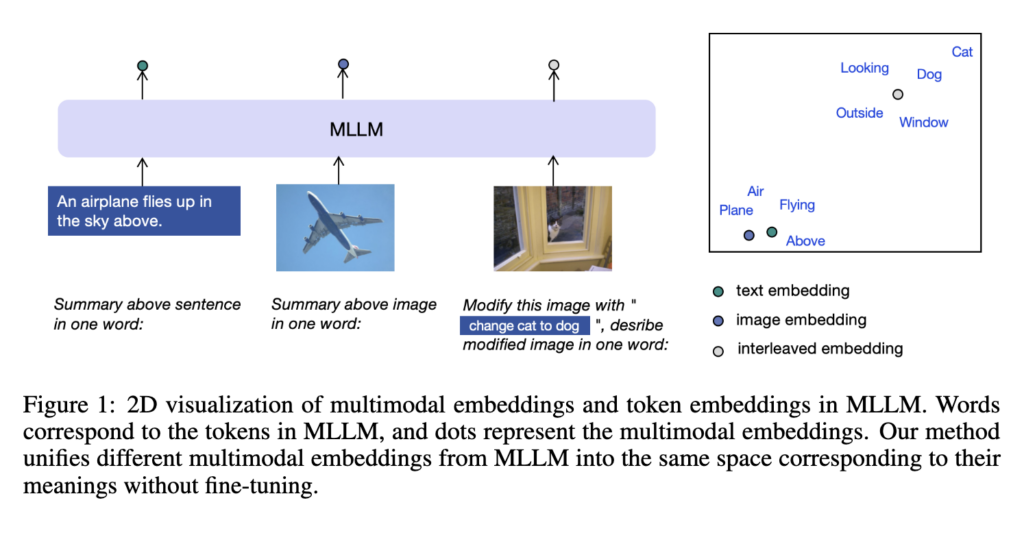 MLLM

An airplane flies up in the sky above.

Summary above sentence in one word:

Summary above image in one word:

Modify this image with " change cat to dog ", desribe modified image in one word:

Cat
Looking
Dog
Outside
Window
Air
Plane
Flying
Above

text embedding
image embedding
interleaved embedding

Figure 1: 2D visualization of multimodal embeddings and token embeddings in MLLM. Words correspond to the tokens in MLLM, and dots represent the multimodal embeddings. Our method unifies different multimodal embeddings from MLLM into the same space corresponding to their meanings without fine-tuning.