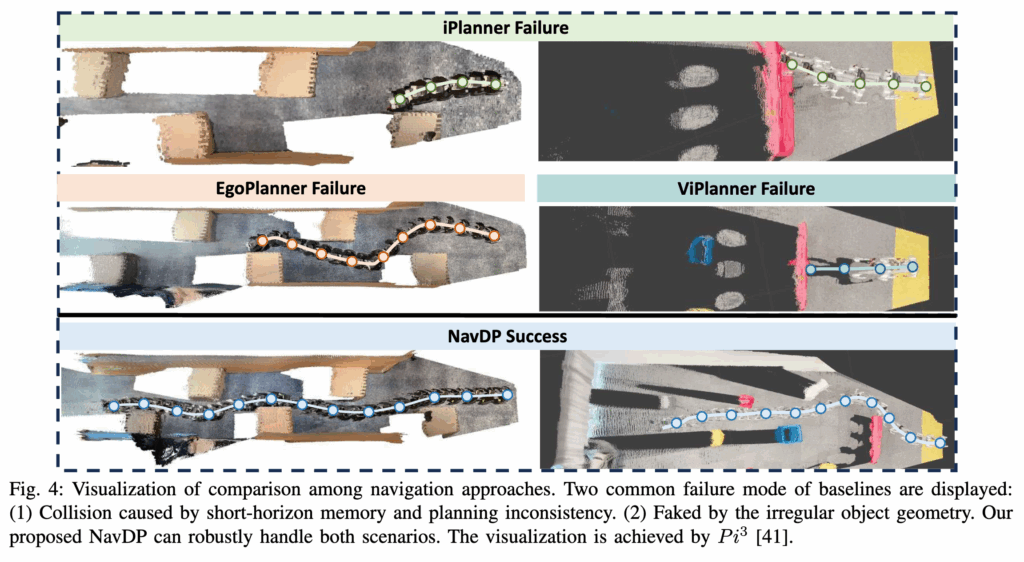 iPlanner Failure

EgoPlanner Failure

ViPlanner Failure

NavDP Success

Fig. 4: Visualization of comparison among navigation approaches. Two common failure mode of baselines are displayed: (1) Collision caused by short-horizon memory and planning inconsistency. (2) Faked by the irregular object geometry. Our proposed NavDP can robustly handle both scenarios. The visualization is achieved by $Pi^3$ [41].