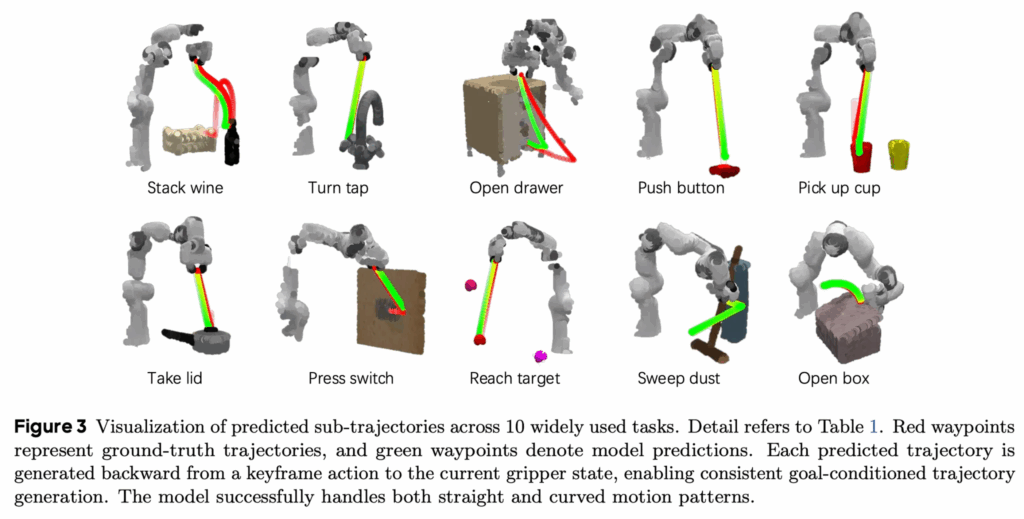 Stack wine
Turn tap
Open drawer
Push button
Pick up cup

Take lid
Press switch
Reach target
Sweep dust
Open box

**Figure 3** Visualization of predicted sub-trajectories across 10 widely used tasks. Detail refers to Table 1. Red waypoints represent ground-truth trajectories, and green waypoints denote model predictions. Each predicted trajectory is generated backward from a keyframe action to the current gripper state, enabling consistent goal-conditioned trajectory generation. The model successfully handles both straight and curved motion patterns.