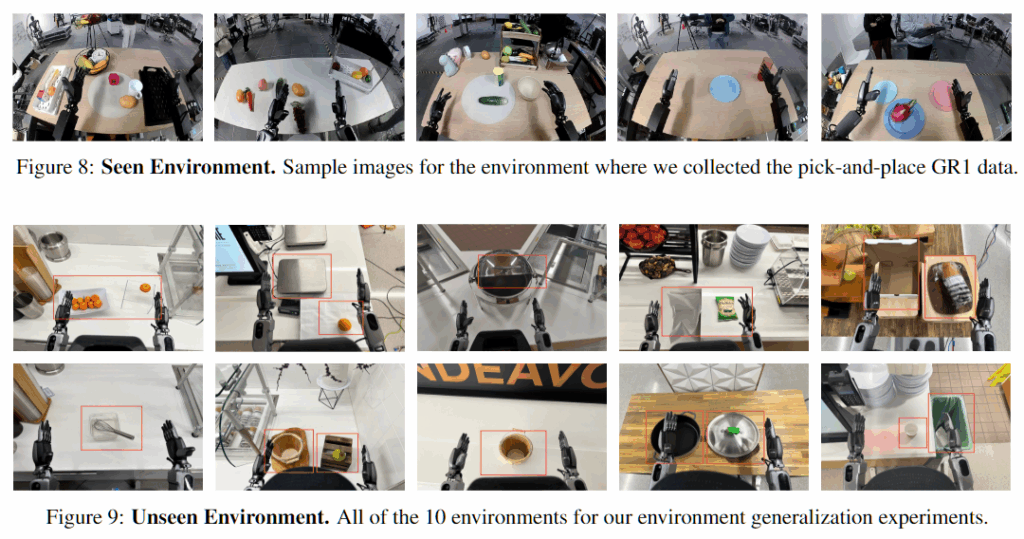 Figure 8: **Seen Environment.** Sample images for the environment where we collected the pick-and-place GR1 data.

NDEAVO

Figure 9: **Unseen Environment.** All of the 10 environments for our environment generalization experiments.