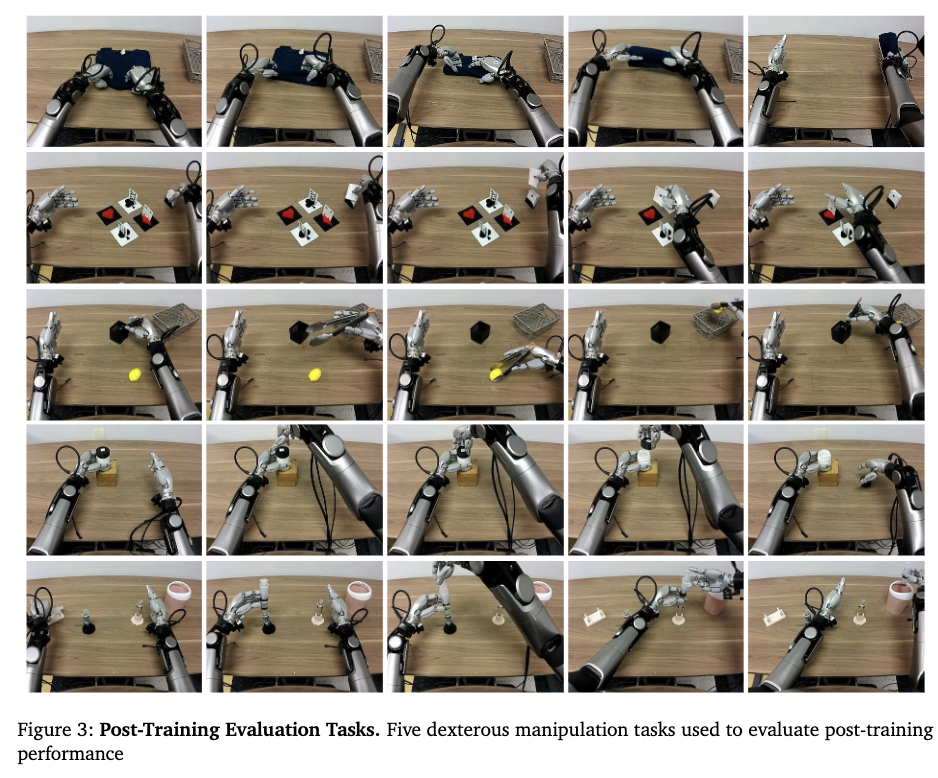 Figure 3: **Post-Training Evaluation Tasks.** Five dexterous manipulation tasks used to evaluate post-training performance