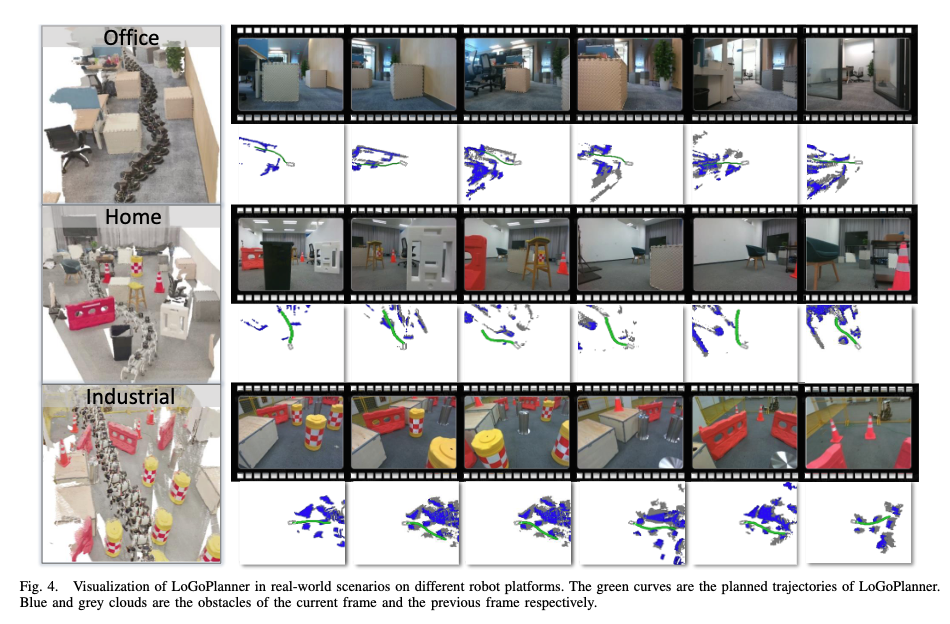 Office

Home

Industrial

Fig. 4. Visualization of LoGoPlanner in real-world scenarios on different robot platforms. The green curves are the planned trajectories of LoGoPlanner. Blue and grey clouds are the obstacles of the current frame and the previous frame respectively.