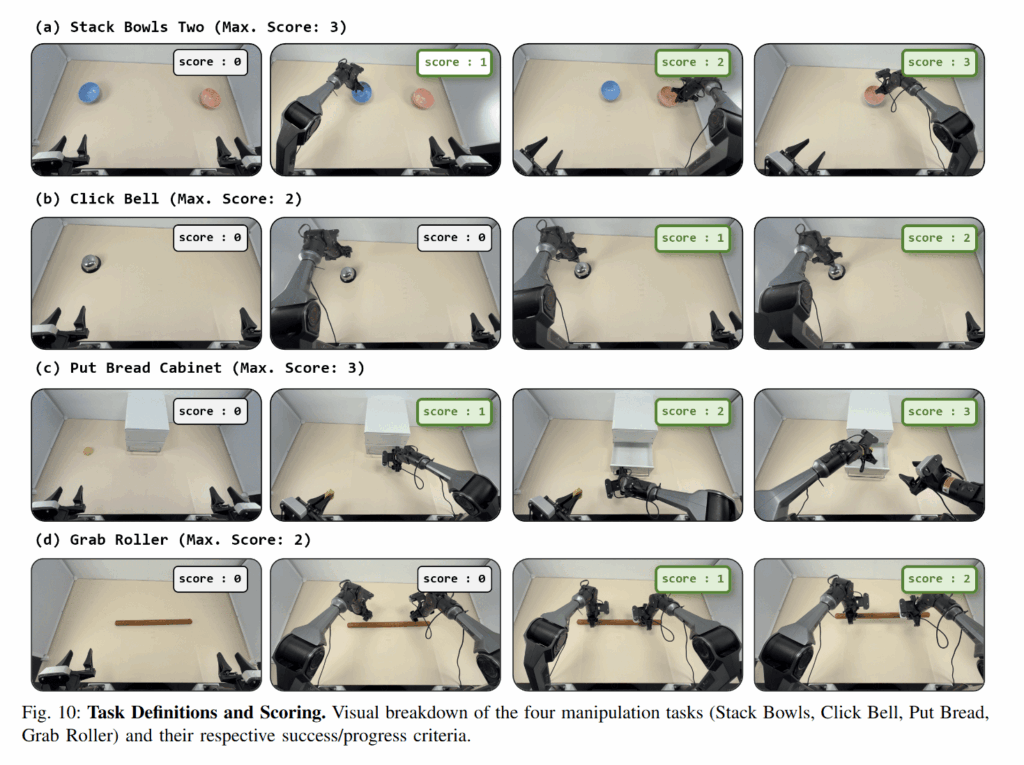 (a) Stack Bowls Two (Max. Score: 3)

score : 0

score : 1

score : 2

score : 3

(b) Click Bell (Max. Score: 2)

score : 0

score : 0

score : 1

score : 2

(c) Put Bread Cabinet (Max. Score: 3)

score : 0

score : 1

score : 2

score : 3

(d) Grab Roller (Max. Score: 2)

score : 0

score : 0

score : 1

score : 2

Fig. 10: **Task Definitions and Scoring.** Visual breakdown of the four manipulation tasks (Stack Bowls, Click Bell, Put Bread, Grab Roller) and their respective success/progress criteria.