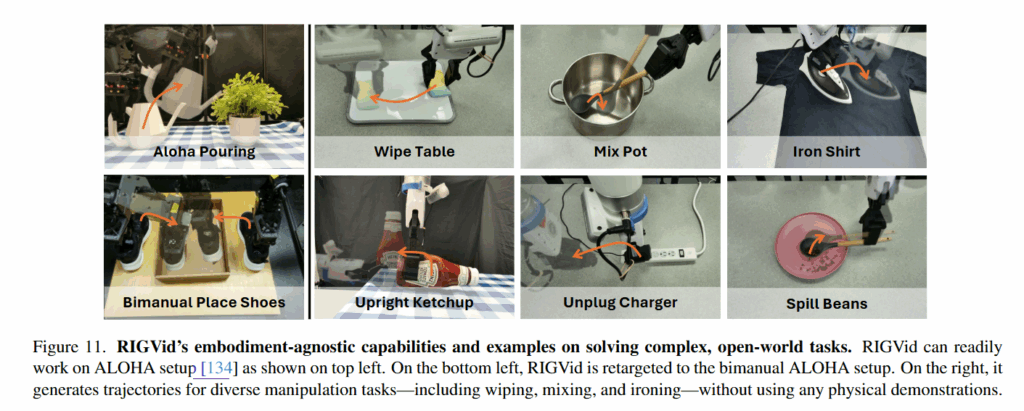 Aloha Pouring

Wipe Table

Mix Pot

Iron Shirt

Bimanual Place Shoes

Upright Ketchup

Unplug Charger

Spill Beans

Figure 11. **RIGVid's embodiment-agnostic capabilities and examples on solving complex, open-world tasks.** RIGVid can readily work on ALOHA setup [134] as shown on top left. On the bottom left, RIGVid is retargeted to the bimanual ALOHA setup. On the right, it generates trajectories for diverse manipulation tasks—including wiping, mixing, and ironing—without using any physical demonstrations.