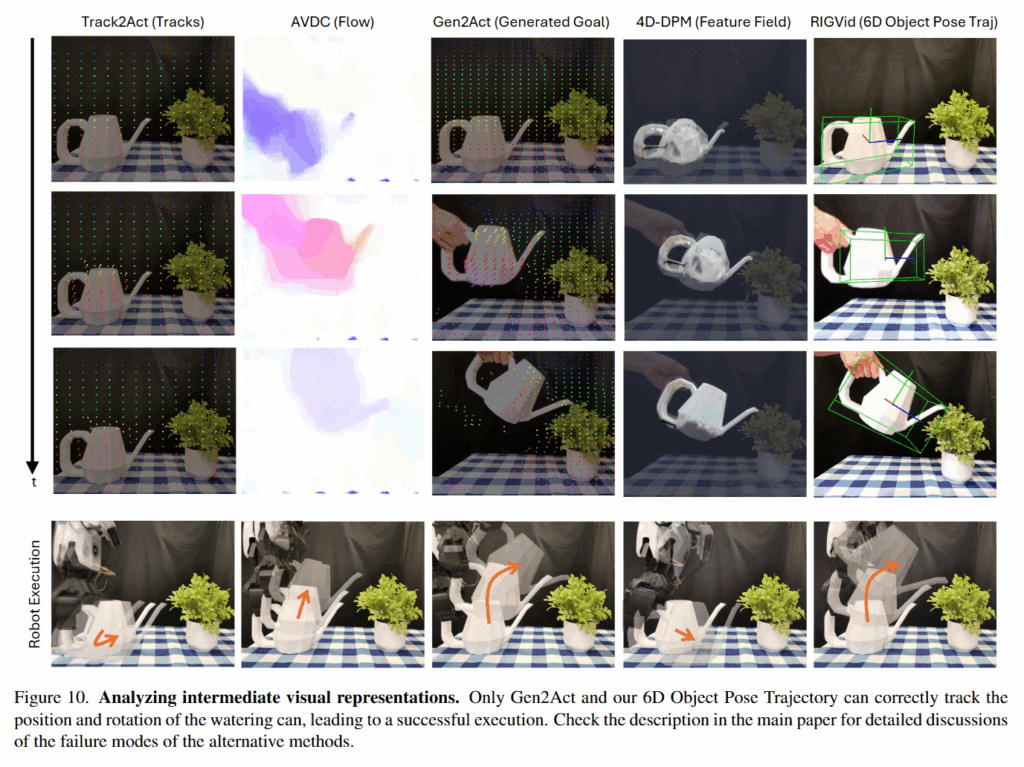 Track2Act (Tracks)

AVDC (Flow)

Gen2Act (Generated Goal)

4D-DPM (Feature Field)

RIGVid (6D Object Pose Traj)

t

Robot Execution

Figure 10. **Analyzing intermediate visual representations.** Only Gen2Act and our 6D Object Pose Trajectory can correctly track the position and rotation of the watering can, leading to a successful execution. Check the description in the main paper for detailed discussions of the failure modes of the alternative methods.