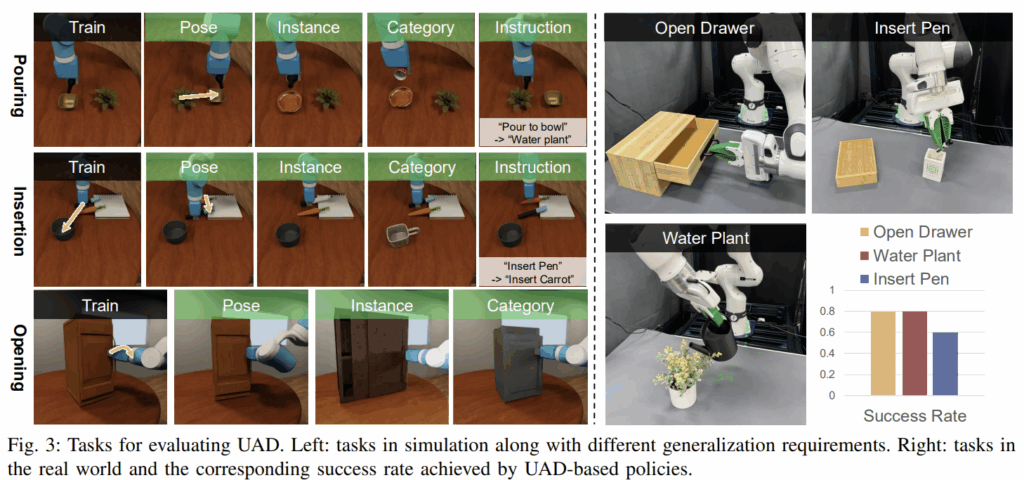 Pouring
Train
Pose
Instance
Category
Instruction
"Pour to bowl" -> "Water plant"

Insertion
Train
Pose
Instance
Category
Instruction
"Insert Pen" -> "Insert Carrot"

Opening
Train
Pose
Instance
Category

Open Drawer
Insert Pen
Water Plant

Open Drawer
Water Plant
Insert Pen

1
0.8
0.6
0.4
0.2
0
Success Rate

Fig. 3: Tasks for evaluating UAD. Left: tasks in simulation along with different generalization requirements. Right: tasks in the real world and the corresponding success rate achieved by UAD-based policies.