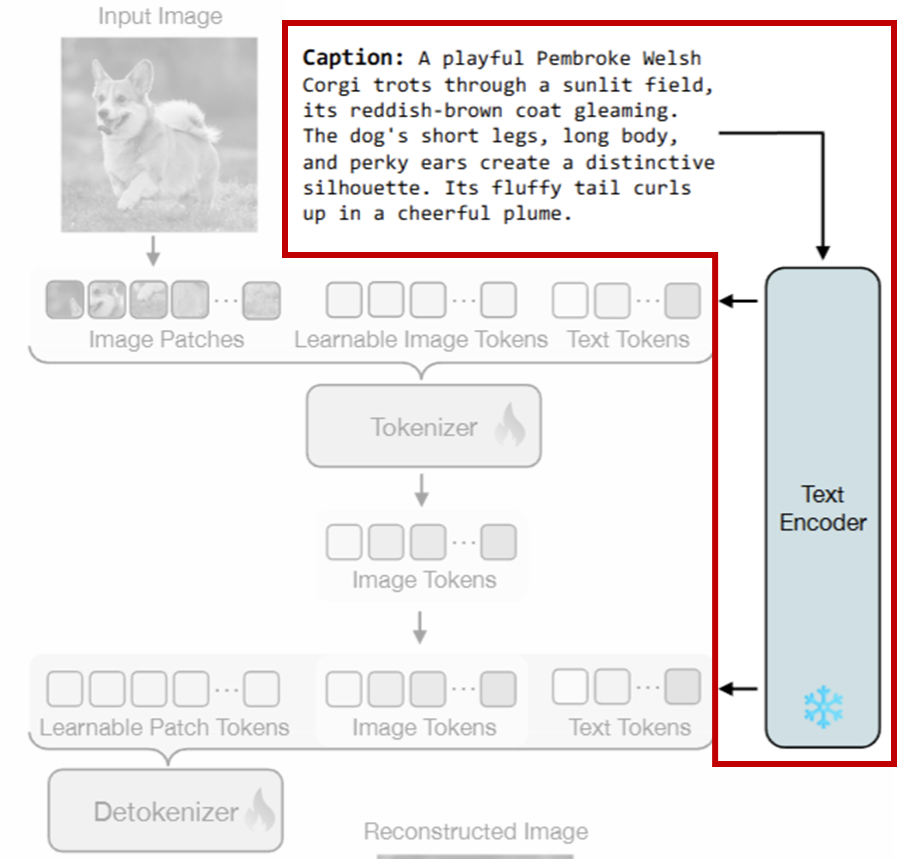 Input Image

Caption: A playful Pembroke Welsh Corgi trots through a sunlit field, its reddish-brown coat gleaming. The dog's short legs, long body, and perky ears create a distinctive silhouette. Its fluffy tail curls up in a cheerful plume.

Image Patches
Learnable Image Tokens
Text Tokens

Tokenizer

Text Encoder

Image Tokens

Learnable Patch Tokens
Image Tokens
Text Tokens

Detokenizer

Reconstructed Image