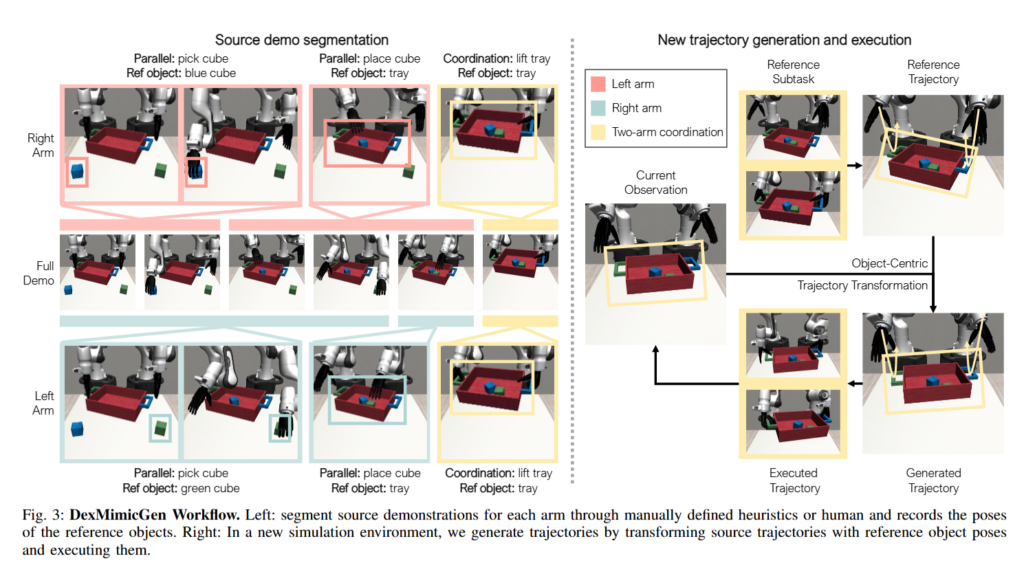 Source demo segmentation

Parallel: pick cube
Ref object: blue cube

Parallel: place cube
Ref object: tray

Coordination: lift tray
Ref object: tray

Right Arm

Full Demo

Left Arm

Parallel: pick cube
Ref object: green cube

Parallel: place cube
Ref object: tray

Coordination: lift tray
Ref object: tray

New trajectory generation and execution

Left arm
Right arm
Two-arm coordination

Reference Subtask

Reference Trajectory

Current Observation

Object-Centric Trajectory Transformation

Executed Trajectory

Generated Trajectory

Fig. 3: **DexMimicGen Workflow.** Left: segment source demonstrations for each arm through manually defined heuristics or human and records the poses of the reference objects. Right: In a new simulation environment, we generate trajectories by transforming source trajectories with reference object poses and executing them.