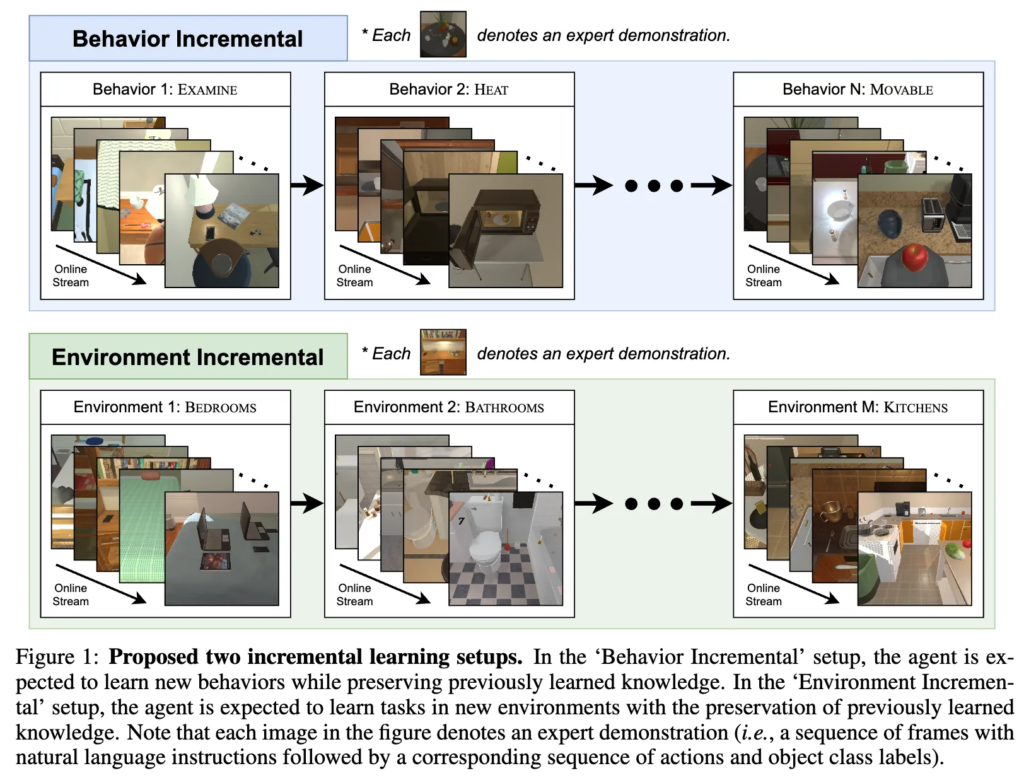 Behavior Incremental

* Each denotes an expert demonstration.

Behavior 1: EXAMINE

Online Stream

Behavior 2: HEAT

Online Stream

Behavior N: MOVABLE

Online Stream

Environment Incremental

* Each denotes an expert demonstration.

Environment 1: BEDROOMS

Online Stream

Environment 2: BATHROOMS

Online Stream

Environment M: KITCHENS

Online Stream

Figure 1: **Proposed two incremental learning setups.** In the 'Behavior Incremental' setup, the agent is expected to learn new behaviors while preserving previously learned knowledge. In the 'Environment Incremental' setup, the agent is expected to learn tasks in new environments with the preservation of previously learned knowledge. Note that each image in the figure denotes an expert demonstration (*i.e.*, a sequence of frames with natural language instructions followed by a corresponding sequence of actions and object class labels).