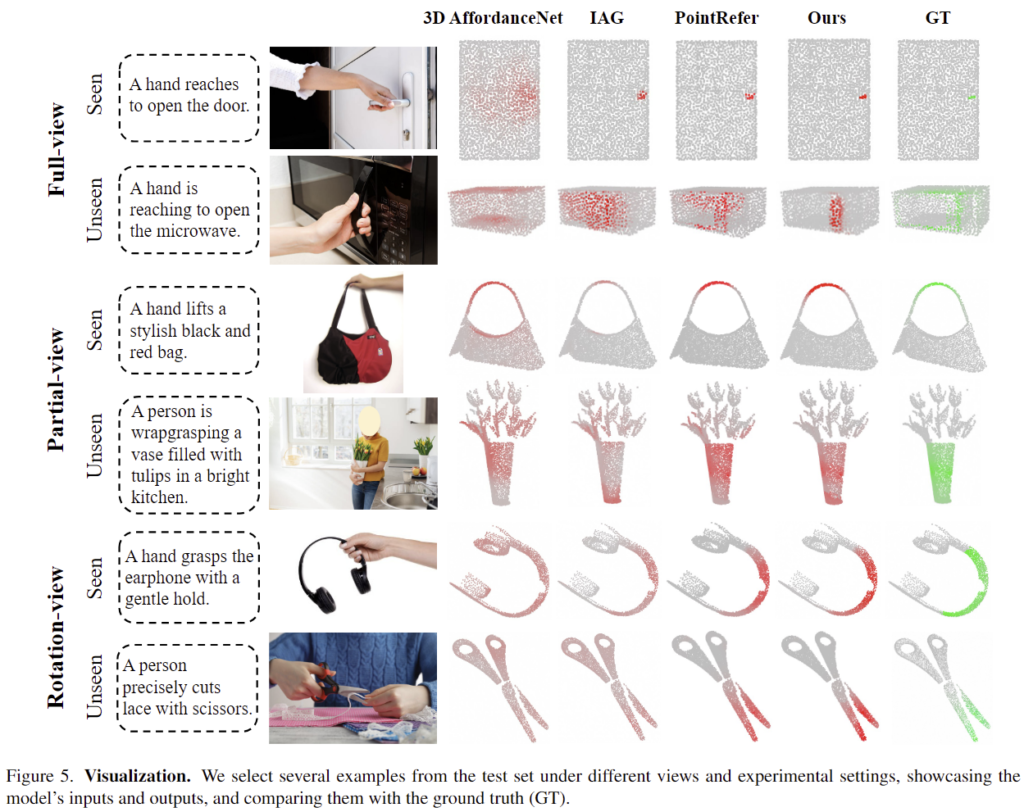 3D AffordanceNet IAG PointRefer Ours GT

Full-view

Seen

A hand reaches to open the door.

Unseen

A hand is reaching to open the microwave.

Partial-view

Seen

A hand lifts a stylish black and red bag.

Unseen

A person is wrapgrasping a vase filled with tulips in a bright kitchen.

Rotation-view

Seen

A hand grasps the earphone with a gentle hold.

Unseen

A person precisely cuts lace with scissors.

Figure 5. **Visualization.** We select several examples from the test set under different views and experimental settings, showcasing the model's inputs and outputs, and comparing them with the ground truth (GT).