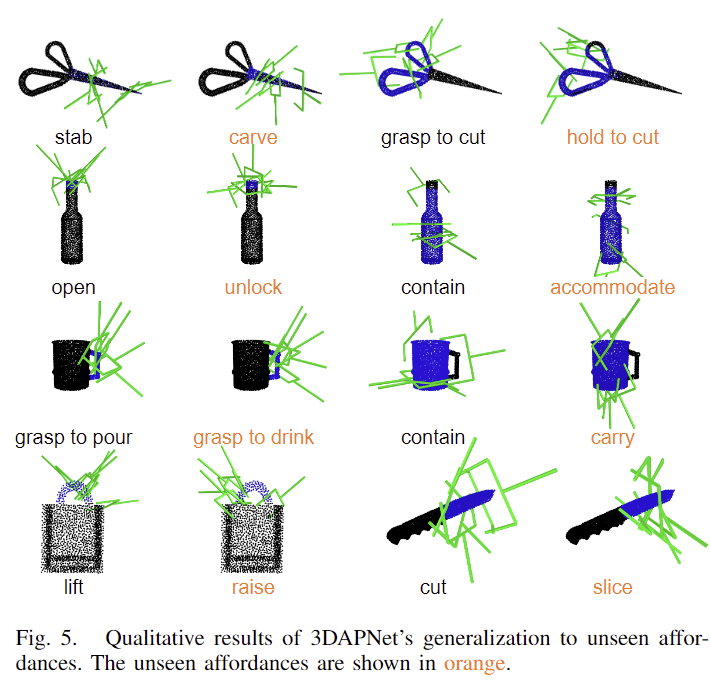 stab carve grasp to cut hold to cut

open unlock contain accommodate

grasp to pour grasp to drink contain carry

lift raise cut slice

Fig. 5. Qualitative results of 3DAPNet's generalization to unseen affordances. The unseen affordances are shown in orange.