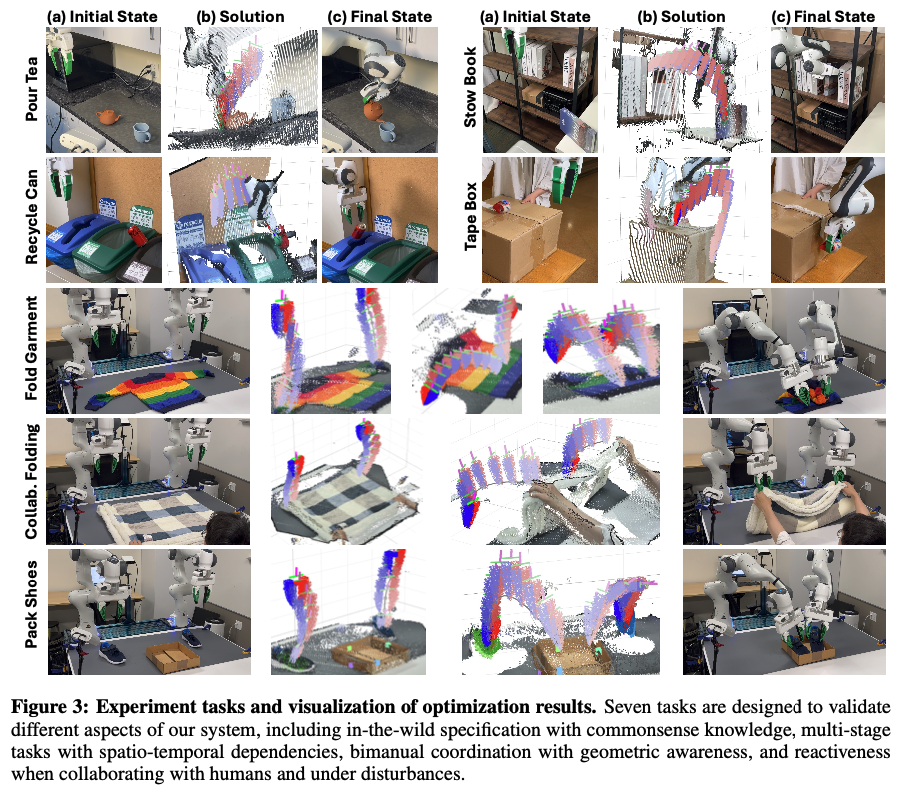 (a) Initial State (b) Solution (c) Final State

Pour Tea

Recycle Can

(a) Initial State (b) Solution (c) Final State

Stow Book

Tape Box

Fold Garment

Collab. Folding

Pack Shoes

**Figure 3: Experiment tasks and visualization of optimization results.** Seven tasks are designed to validate different aspects of our system, including in-the-wild specification with commonsense knowledge, multi-stage tasks with spatio-temporal dependencies, bimanual coordination with geometric awareness, and reactiveness when collaborating with humans and under disturbances.