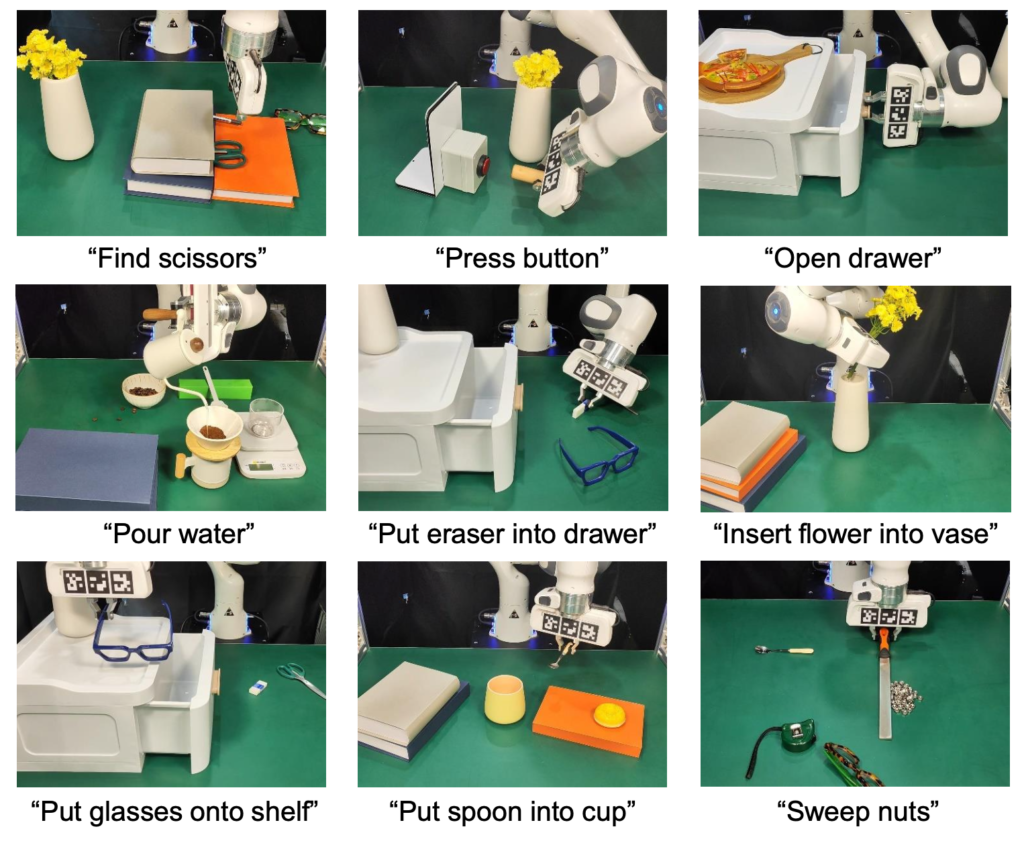 “Find scissors”

“Press button”

“Open drawer”

“Pour water”

“Put eraser into drawer”

“Insert flower into vase”

“Put glasses onto shelf”

“Put spoon into cup”

“Sweep nuts”