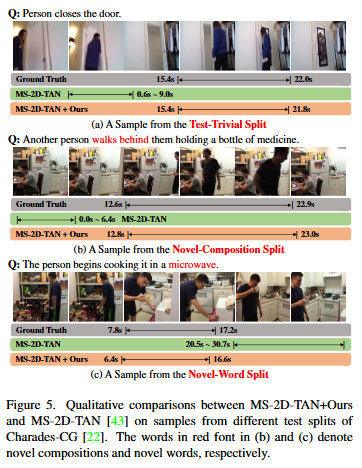 Q: Person closes the door.

Ground Truth 15.4s 22.0s

MS-2D-TAN 0.6s ~ 9.0s

MS-2D-TAN + Ours 15.4s 21.8s

(a) A Sample from the Test-Trivial Split

Q: Another person walks behind them holding a bottle of medicine.

Ground Truth 12.6s 22.9s

0.0s ~ 6.4s MS-2D-TAN

MS-2D-TAN + Ours 12.8s 23.0s

(b) A Sample from the Novel-Composition Split

Q: The person begins cooking it in a microwave.

Ground Truth 7.8s 17.2s

MS-2D-TAN 20.5s ~ 30.7s

MS-2D-TAN + Ours 6.4s 16.6s

(c) A Sample from the Novel-Word Split

Figure 5. Qualitative comparisons between MS-2D-TAN+Ours and MS-2D-TAN [43] on samples from different test splits of Charades-CG [22]. The words in red font in (b) and (c) denote novel compositions and novel words, respectively.