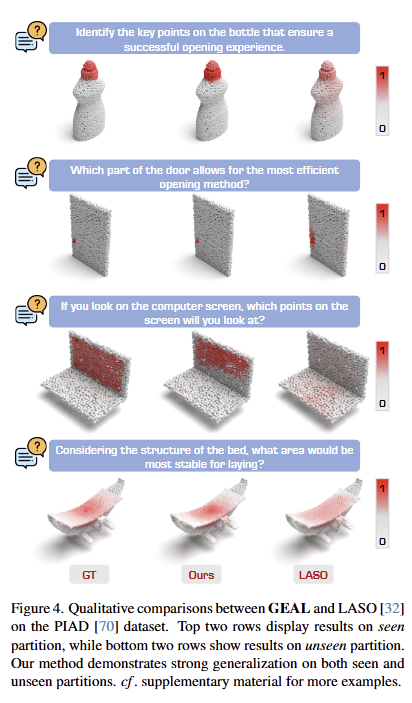 Identify the key points on the bottle that ensure a successful opening experience.

1

0

Which part of the door allows for the most efficient opening method?

1

0

If you look on the computer screen, which points on the screen will you look at?

1

0

Considering the structure of the bed, what area would be most stable for laying?

1

0

GT

Ours

LASO

Figure 4. Qualitative comparisons between **GEAL** and LASO [32] on the PIAD [70] dataset. Top two rows display results on *seen* partition, while bottom two rows show results on *unseen* partition. Our method demonstrates strong generalization on both seen and unseen partitions. *cf*. supplementary material for more examples.