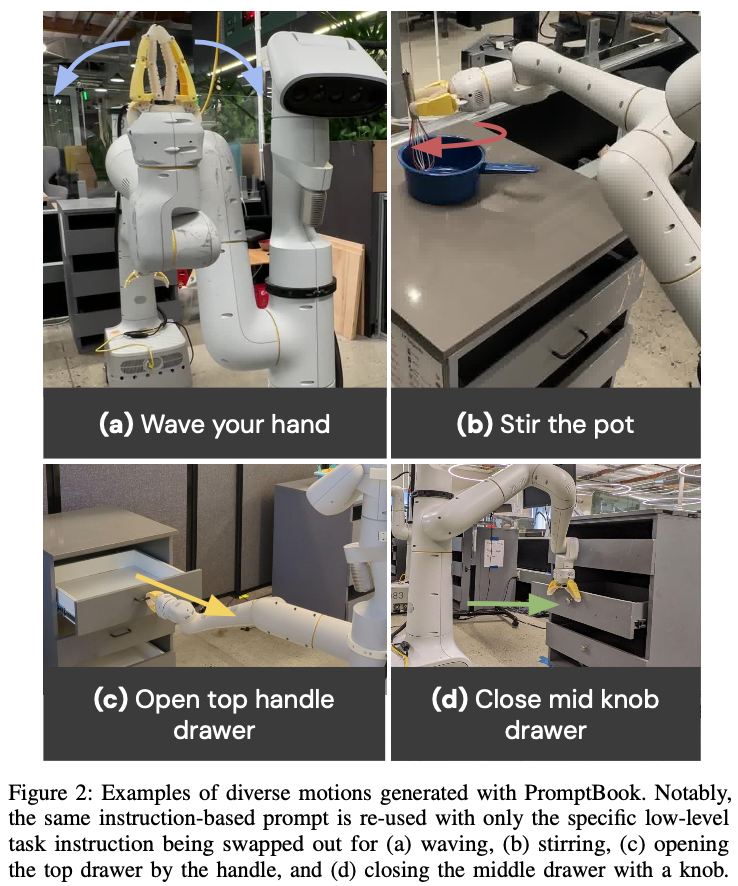 (a) Wave your hand

(b) Stir the pot

(c) Open top handle drawer

(d) Close mid knob drawer

Figure 2: Examples of diverse motions generated with PromptBook. Notably, the same instruction-based prompt is re-used with only the specific low-level task instruction being swapped out for (a) waving, (b) stirring, (c) opening the top drawer by the handle, and (d) closing the middle drawer with a knob.