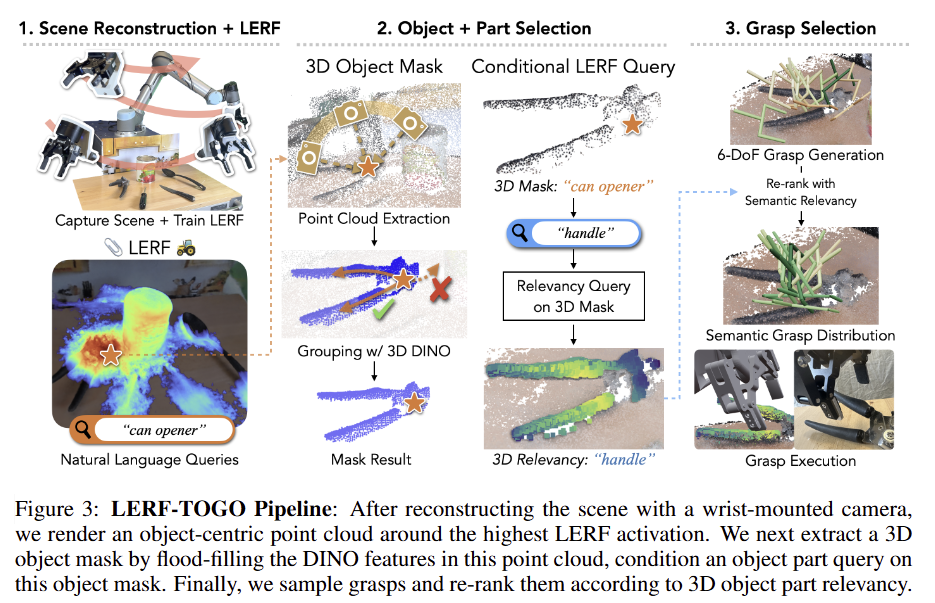 1. Scene Reconstruction + LERF

Capture Scene + Train LERF

LERF

"can opener"

Natural Language Queries

2. Object + Part Selection

3D Object Mask

Point Cloud Extraction

Grouping w/ 3D DINO

Mask Result

Conditional LERF Query

3D Mask: "can opener"

"handle"

Relevancy Query on 3D Mask

3D Relevancy: "handle"

3. Grasp Selection

6-DoF Grasp Generation

Re-rank with Semantic Relevancy

Semantic Grasp Distribution

Grasp Execution

Figure 3: **LERF-TOGO Pipeline**: After reconstructing the scene with a wrist-mounted camera, we render an object-centric point cloud around the highest LERF activation. We next extract a 3D object mask by flood-filling the DINO features in this point cloud, condition an object part query on this object mask. Finally, we sample grasps and re-rank them according to 3D object part relevancy.