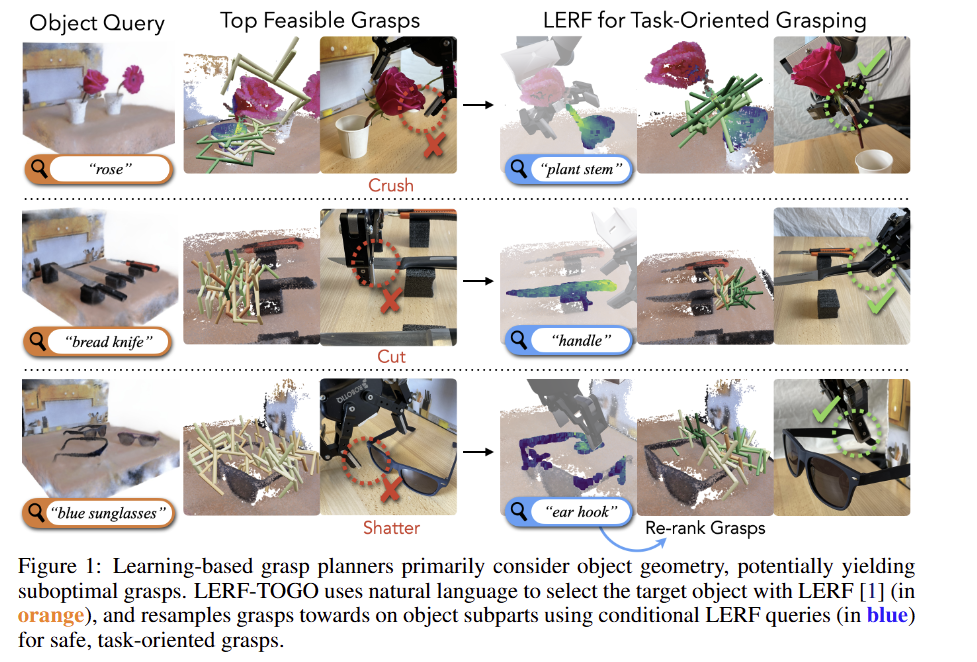 Object Query

Top Feasible Grasps

LERF for Task-Oriented Grasping

"rose"

Crush

"plant stem"

"bread knife"

Cut

"handle"

"blue sunglasses"

Shatter

"ear hook"

Re-rank Grasps

Figure 1: Learning-based grasp planners primarily consider object geometry, potentially yielding suboptimal grasps. LERF-TOGO uses natural language to select the target object with LERF [1] (in orange), and resamples grasps towards on object subparts using conditional LERF queries (in blue) for safe, task-oriented grasps.