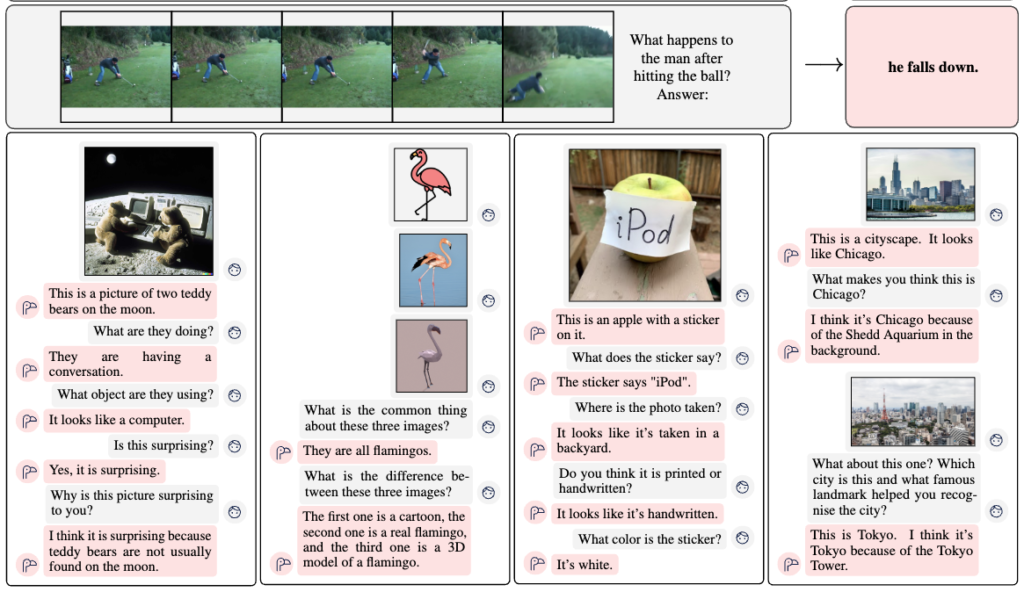 What happens to the man after hitting the ball? Answer:

he falls down.

This is a picture of two teddy bears on the moon.

What are they doing?

They are having a conversation.

What object are they using?

It looks like a computer.

Is this surprising?

Yes, it is surprising.

Why is this picture surprising to you?

I think it is surprising because teddy bears are not usually found on the moon.

What is the common thing about these three images?

They are all flamingos.

What is the difference between these three images?

The first one is a cartoon, the second one is a real flamingo, and the third one is a 3D model of a flamingo.

iPod

This is an apple with a sticker on it.

What does the sticker say?

The sticker says "iPod".

Where is the photo taken?

It looks like it's taken in a backyard.

Do you think it is printed or handwritten?

It looks like it's handwritten.

What color is the sticker?

It's white.

This is a cityscape. It looks like Chicago.

What makes you think this is Chicago?

I think it's Chicago because of the Shedd Aquarium in the background.

What about this one? Which city is this and what famous landmark helped you recognise the city?

This is Tokyo. I think it's Tokyo because of the Tokyo Tower.