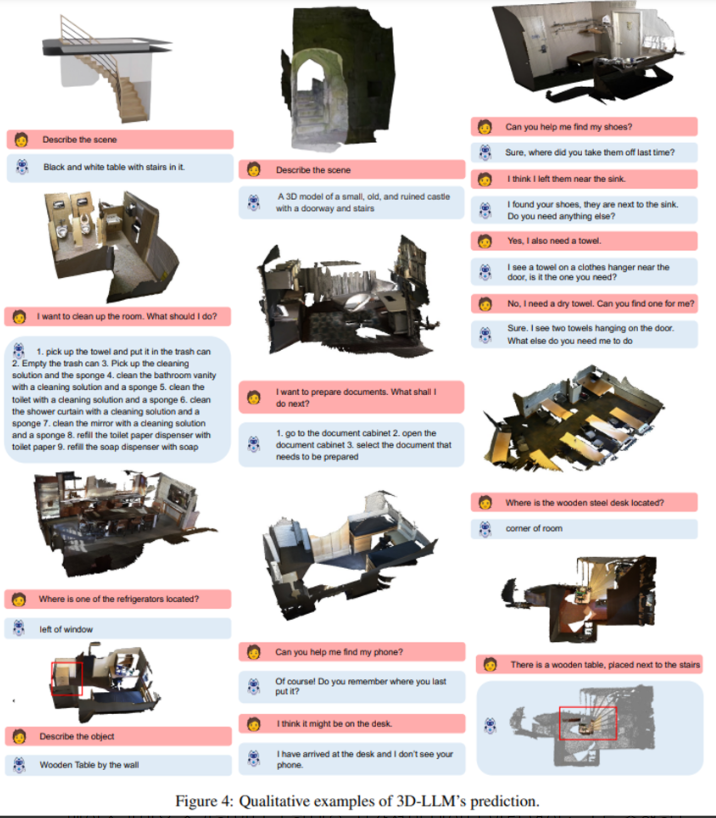 Describe the scene

Black and white table with stairs in it.

I want to clean up the room. What should I do?

1. pick up the towel and put it in the trash can 2. Empty the trash can 3. Pick up the cleaning solution and the sponge 4. clean the bathroom vanity with a cleaning solution and a sponge 5. clean the toilet with a cleaning solution and a sponge 6. clean the shower curtain with a cleaning solution and a sponge 7. clean the mirror with a cleaning solution and a sponge 8. refill the toilet paper dispenser with toilet paper 9. refill the soap dispenser with soap

Where is one of the refrigerators located?

left of window

Describe the object

Wooden Table by the wall

Describe the scene

A 3D model of a small, old, and ruined castle with a doorway and stairs

I want to prepare documents. What shall I do next?

1. go to the document cabinet 2. open the document cabinet 3. select the document that needs to be prepared

Can you help me find my phone?

Of course! Do you remember where you last put it?

I think it might be on the desk.

I have arrived at the desk and I don't see your phone.

Can you help me find my shoes?

Sure, where did you take them off last time?

I think I left them near the sink.

I found your shoes, they are next to the sink. Do you need anything else?

Yes, I also need a towel.

I see a towel on a clothes hanger near the door, is it the one you need?

No, I need a dry towel. Can you find one for me?

Sure. I see two towels hanging on the door. What else do you need me to do

Where is the wooden steel desk located?

corner of room

There is a wooden table, placed next to the stairs

Figure 4: Qualitative examples of 3D-LLM's prediction.