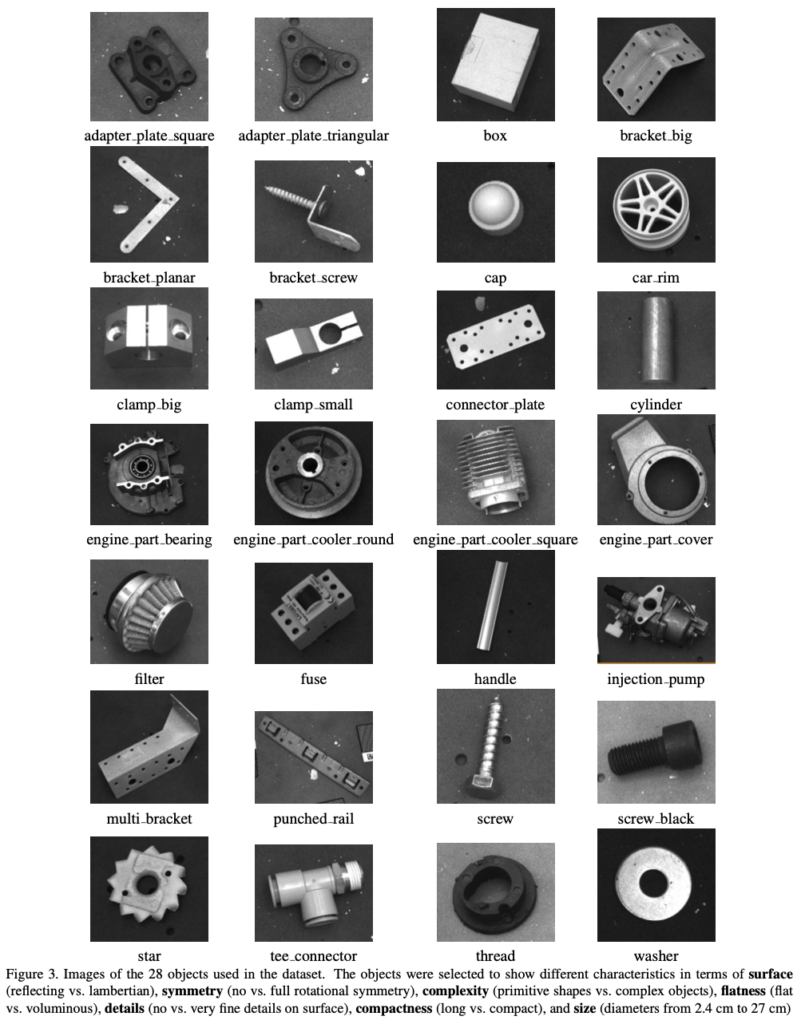 adapter_plate_square

adapter_plate_triangular

box

bracket_big

bracket_planar

bracket_screw

cap

car_rim

clamp_big

clamp_small

connector_plate

cylinder

engine_part_bearing

engine_part_cooler_round

engine_part_cooler_square

engine_part_cover

filter

fuse

handle

injection_pump

multi_bracket

punched_rail

screw

screw_black

star

tee_connector

thread

washer

Figure 3. Images of the 28 objects used in the dataset. The objects were selected to show different characteristics in terms of **surface** (reflecting vs. lambertian), **symmetry** (no vs. full rotational symmetry), **complexity** (primitive shapes vs. complex objects), **flatness** (flat vs. voluminous), **details** (no vs. very fine details on surface), **compactness** (long vs. compact), and **size** (diameters from 2.4 cm to 27 cm)