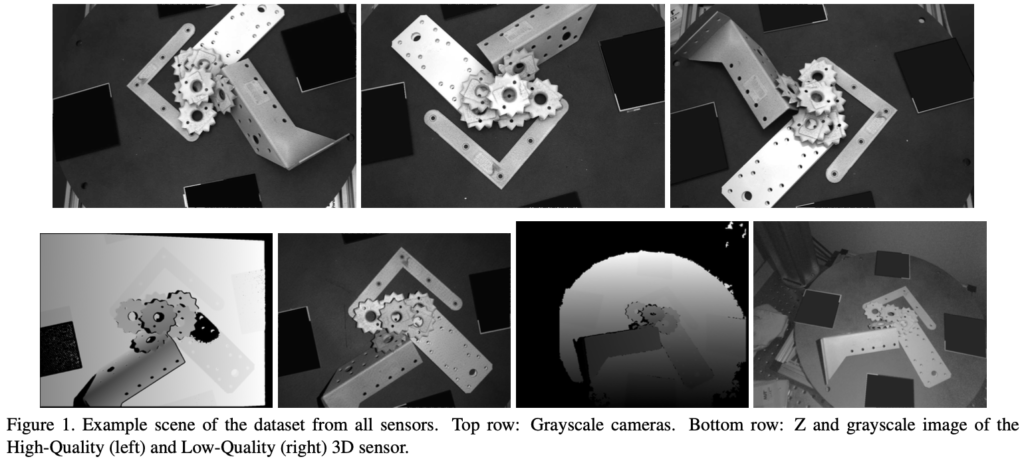 Figure 1. Example scene of the dataset from all sensors. Top row: Grayscale cameras. Bottom row: Z and grayscale image of the High-Quality (left) and Low-Quality (right) 3D sensor.