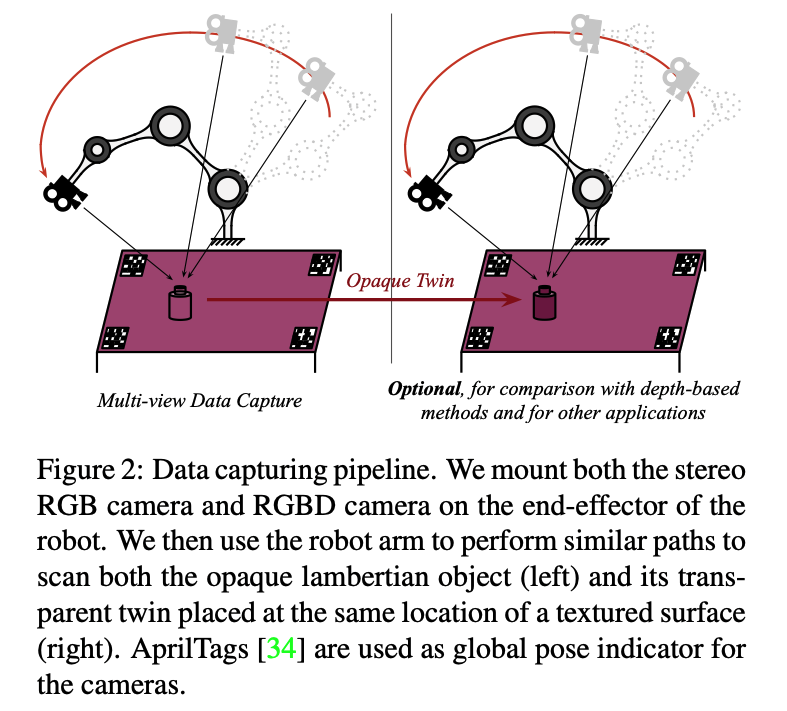 Opaque Twin

Multi-view Data Capture

Optional, for comparison with depth-based methods and for other applications

Figure 2: Data capturing pipeline. We mount both the stereo RGB camera and RGBD camera on the end-effector of the robot. We then use the robot arm to perform similar paths to scan both the opaque lambertian object (left) and its transparent twin placed at the same location of a textured surface (right). AprilTags [34] are used as global pose indicator for the cameras.