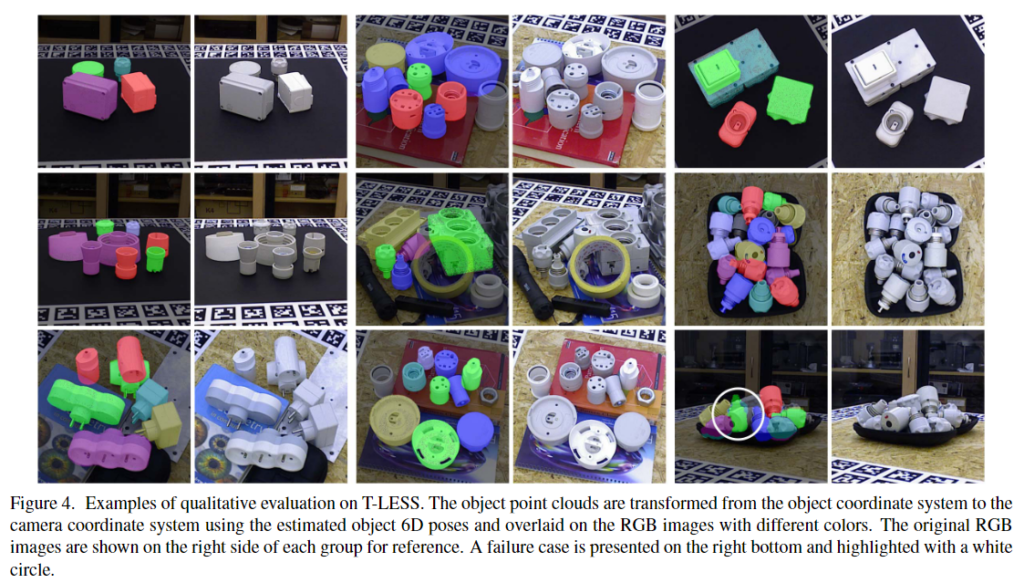 Figure 4. Examples of qualitative evaluation on T-LESS. The object point clouds are transformed from the object coordinate system to the camera coordinate system using the estimated object 6D poses and overlaid on the RGB images with different colors. The original RGB images are shown on the right side of each group for reference. A failure case is presented on the right bottom and highlighted with a white circle.