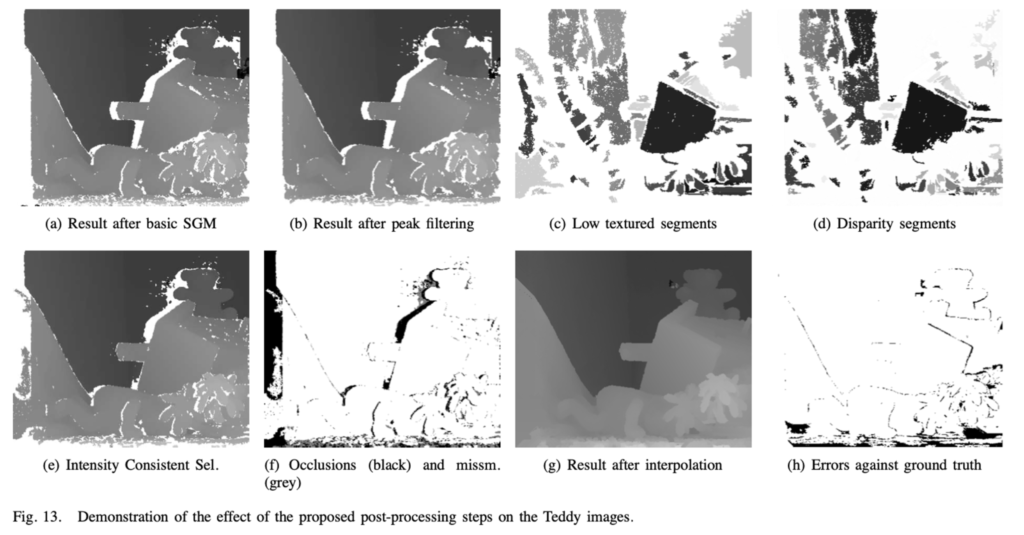 (a) Result after basic SGM

(b) Result after peak filtering

(c) Low textured segments

(d) Disparity segments

(e) Intensity Consistent Sel.

(f) Occlusions (black) and missm. (grey)

(g) Result after interpolation

(h) Errors against ground truth

Fig. 13. Demonstration of the effect of the proposed post-processing steps on the Teddy images.