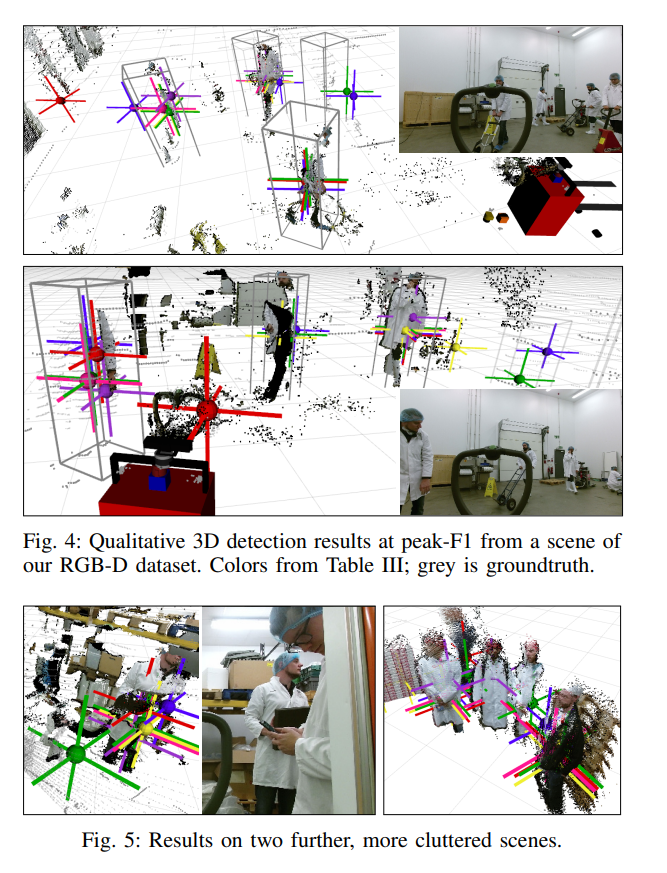 Fig. 4: Qualitative 3D detection results at peak-F1 from a scene of our RGB-D dataset. Colors from Table III; grey is groundtruth.

Fig. 5: Results on two further, more cluttered scenes.