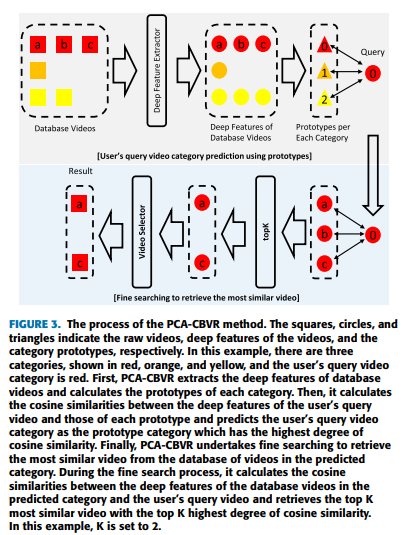 a b c

Database Videos

Deep Feature Extractor

a b c

Deep Features of Database Videos

0
1
2

Prototypes per Each Category

Query

0

[User's query video category prediction using prototypes]

Result

a

c

Video Selector

a

c

topK

a

b

c

0

[Fine searching to retrieve the most similar video]

FIGURE 3. The process of the PCA-CBVR method. The squares, circles, and triangles indicate the raw videos, deep features of the videos, and the category prototypes, respectively. In this example, there are three categories, shown in red, orange, and yellow, and the user's query video category is red. First, PCA-CBVR extracts the deep features of database videos and calculates the prototypes of each category. Then, it calculates the cosine similarities between the deep features of the user's query video and those of each prototype and predicts the user's query video category as the prototype category which has the highest degree of cosine similarity. Finally, PCA-CBVR undertakes fine searching to retrieve the most similar video from the database of videos in the predicted category. During the fine search process, it calculates the cosine similarities between the deep features of the database videos in the predicted category and the user's query video and retrieves the top K most similar video with the top K highest degree of cosine similarity. In this example, K is set to 2.