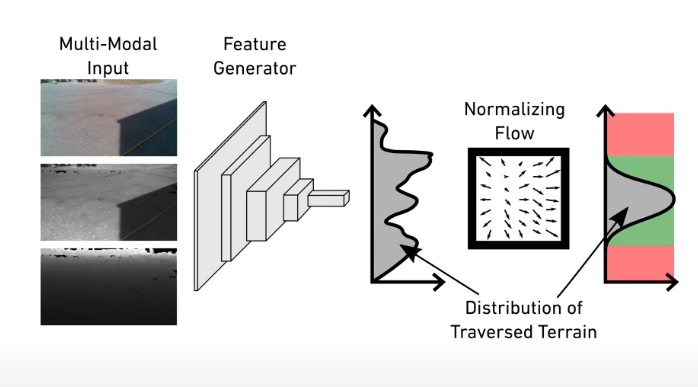 Multi-Modal Input

Feature Generator

Normalizing Flow

Distribution of Traversed Terrain