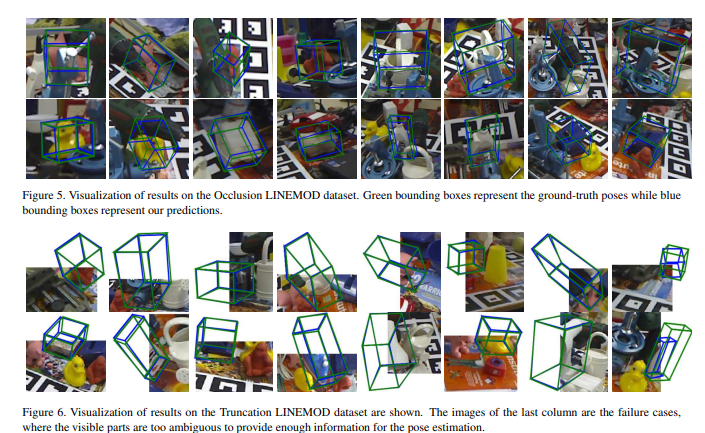 Figure 5. Visualization of results on the Occlusion LINEMOD dataset. Green bounding boxes represent the ground-truth poses while blue bounding boxes represent our predictions.

Figure 6. Visualization of results on the Truncation LINEMOD dataset are shown. The images of the last column are the failure cases, where the visible parts are too ambiguous to provide enough information for the pose estimation.