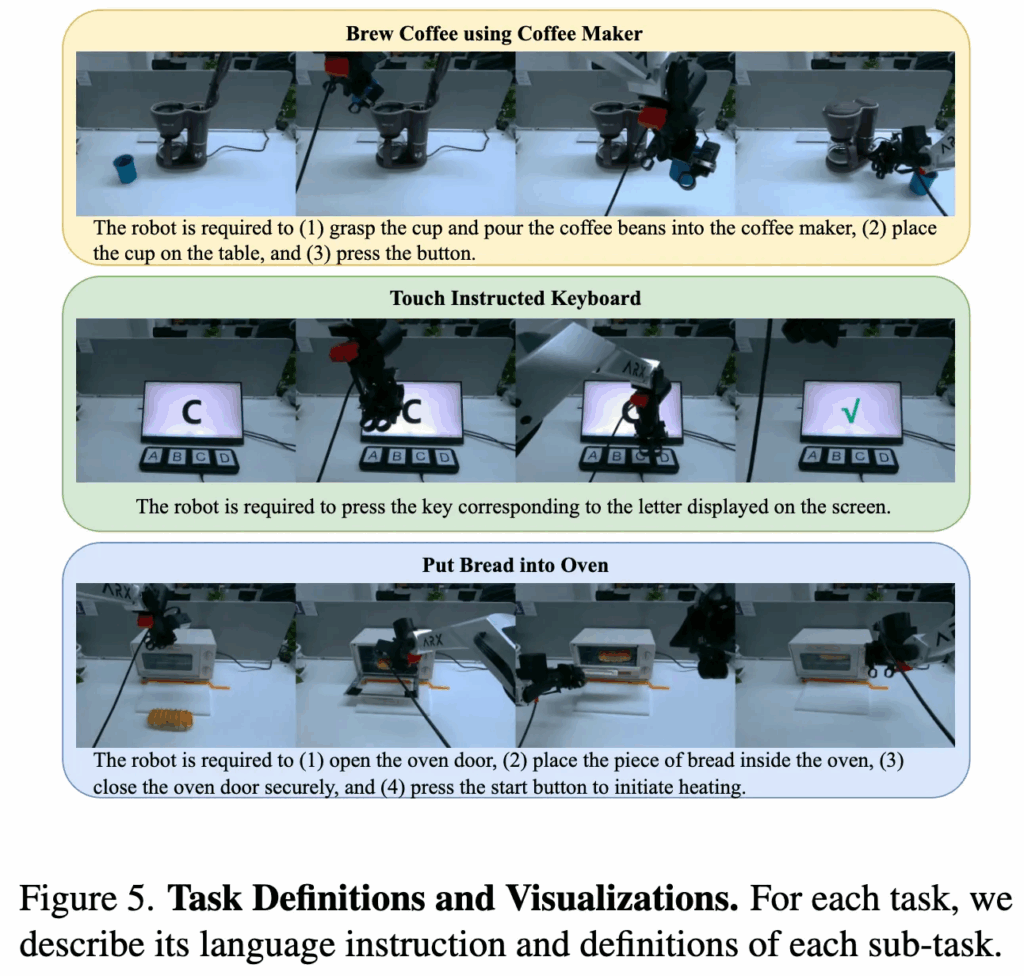 Brew Coffee using Coffee Maker

The robot is required to (1) grasp the cup and pour the coffee beans into the coffee maker, (2) place the cup on the table, and (3) press the button.

Touch Instructed Keyboard

C

A B C D

C

A B C D

ARX

A B C D

√

A B C D

The robot is required to press the key corresponding to the letter displayed on the screen.

Put Bread into Oven

ARX

ARX

The robot is required to (1) open the oven door, (2) place the piece of bread inside the oven, (3) close the oven door securely, and (4) press the start button to initiate heating.

Figure 5. **Task Definitions and Visualizations.** For each task, we describe its language instruction and definitions of each sub-task.