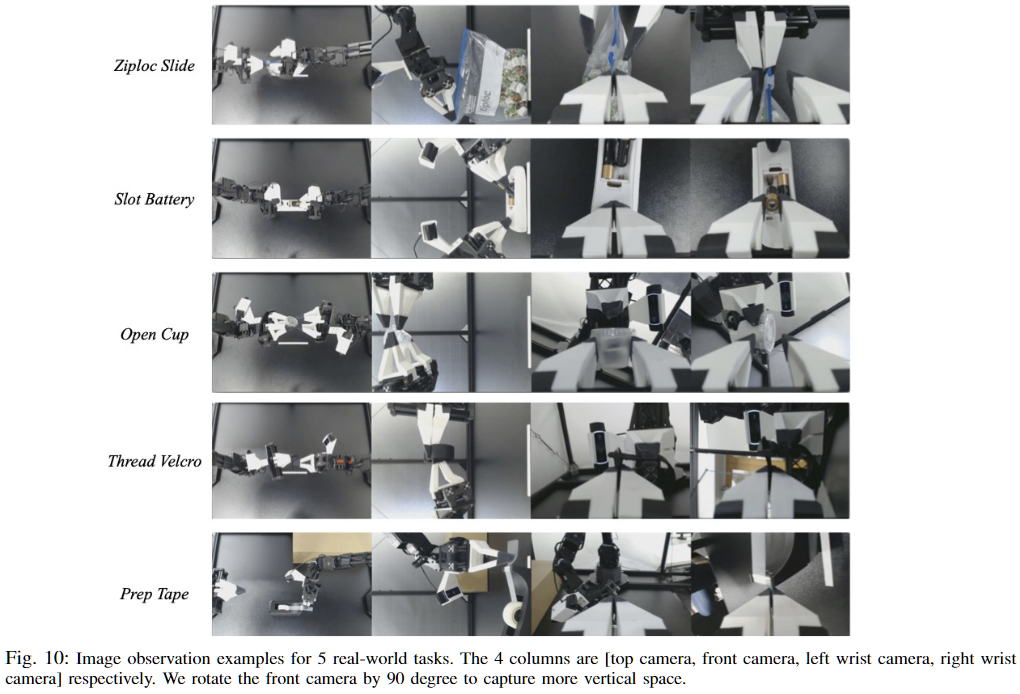 Ziploc Slide

Slot Battery

Open Cup

Thread Velcro

Prep Tape

Fig. 10: Image observation examples for 5 real-world tasks. The 4 columns are [top camera, front camera, left wrist camera, right wrist camera] respectively. We rotate the front camera by 90 degree to capture more vertical space.