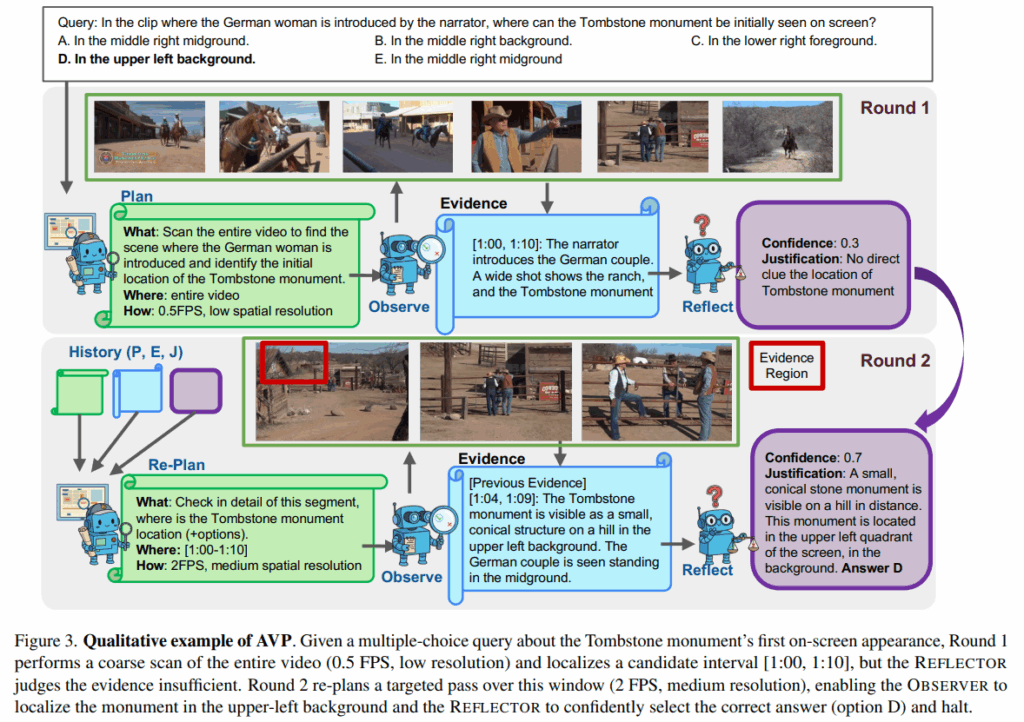 Query: In the clip where the German woman is introduced by the narrator, where can the Tombstone monument be initially seen on screen?
A. In the middle right midground.
B. In the middle right background.
C. In the lower right foreground.
D. In the upper left background.
E. In the middle right midground

Round 1

Plan

What: Scan the entire video to find the scene where the German woman is introduced and identify the initial location of the Tombstone monument.
Where: entire video
How: 0.5FPS, low spatial resolution

Observe

Evidence

[1:00, 1:10]: The narrator introduces the German couple. A wide shot shows the ranch, and the Tombstone monument

Reflect

Confidence: 0.3
Justification: No direct clue the location of Tombstone monument

History (P, E, J)

Evidence Region

Round 2

Re-Plan

What: Check in detail of this segment, where is the Tombstone monument location (+options).
Where: [1:00-1:10]
How: 2FPS, medium spatial resolution

Observe

Evidence

[Previous Evidence]
[1:04, 1:09]: The Tombstone monument is visible as a small, conical structure on a hill in the upper left background. The German couple is seen standing in the midground.

Reflect

Confidence: 0.7
Justification: A small, conical stone monument is visible on a hill in distance. This monument is located in the upper left quadrant of the screen, in the background. Answer D

Figure 3. Qualitative example of AVP. Given a multiple-choice query about the Tombstone monument's first on-screen appearance, Round 1 performs a coarse scan of the entire video (0.5 FPS, low resolution) and localizes a candidate interval [1:00, 1:10], but the REFLECTOR judges the evidence insufficient. Round 2 re-plans a targeted pass over this window (2 FPS, medium resolution), enabling the OBSERVER to localize the monument in the upper-left background and the REFLECTOR to confidently select the correct answer (option D) and halt.