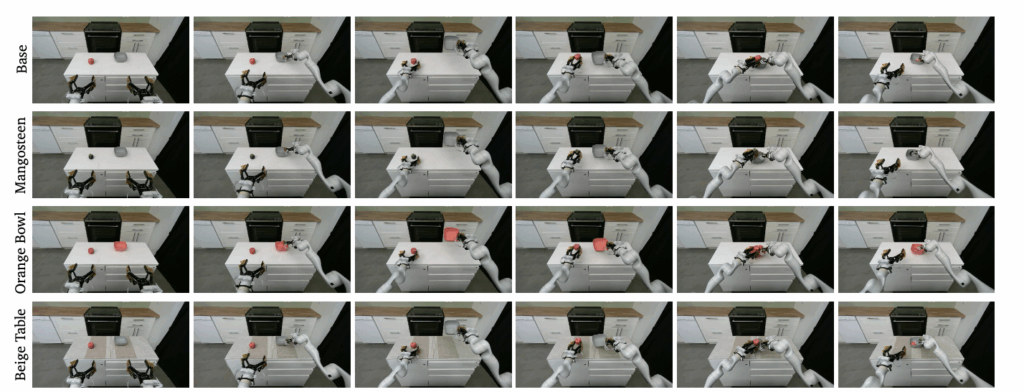 Base

Mangosteen

Orange Bowl

Beige Table