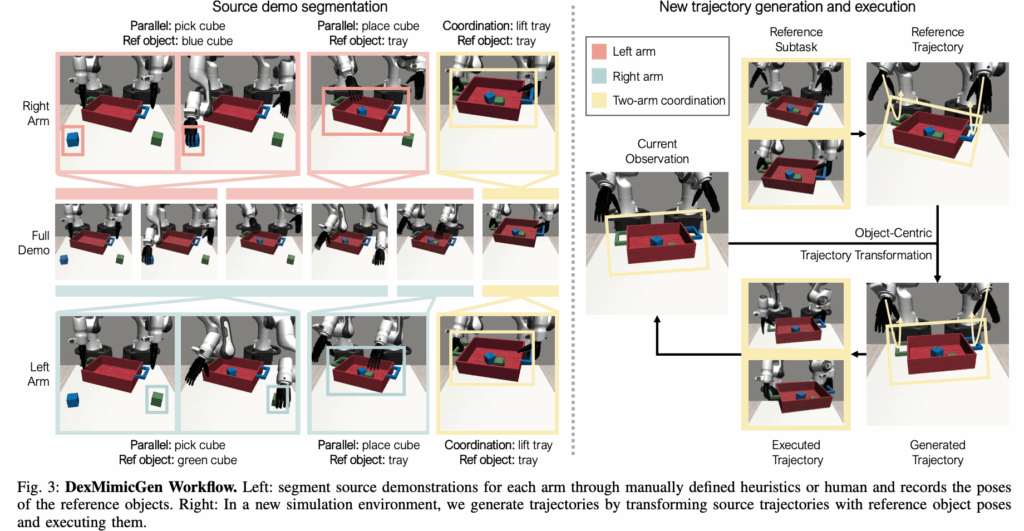 Source demo segmentation

Parallel: pick cube
Ref object: blue cube

Parallel: place cube
Ref object: tray

Coordination: lift tray
Ref object: tray

Right Arm

Full Demo

Left Arm

Parallel: pick cube
Ref object: green cube

Parallel: place cube
Ref object: tray

Coordination: lift tray
Ref object: tray

New trajectory generation and execution

Left arm
Right arm
Two-arm coordination

Reference Subtask

Reference Trajectory

Current Observation

Object-Centric
Trajectory Transformation

Executed Trajectory

Generated Trajectory

Fig. 3: **DexMimicGen Workflow.** Left: segment source demonstrations for each arm through manually defined heuristics or human and records the poses of the reference objects. Right: In a new simulation environment, we generate trajectories by transforming source trajectories with reference object poses and executing them.