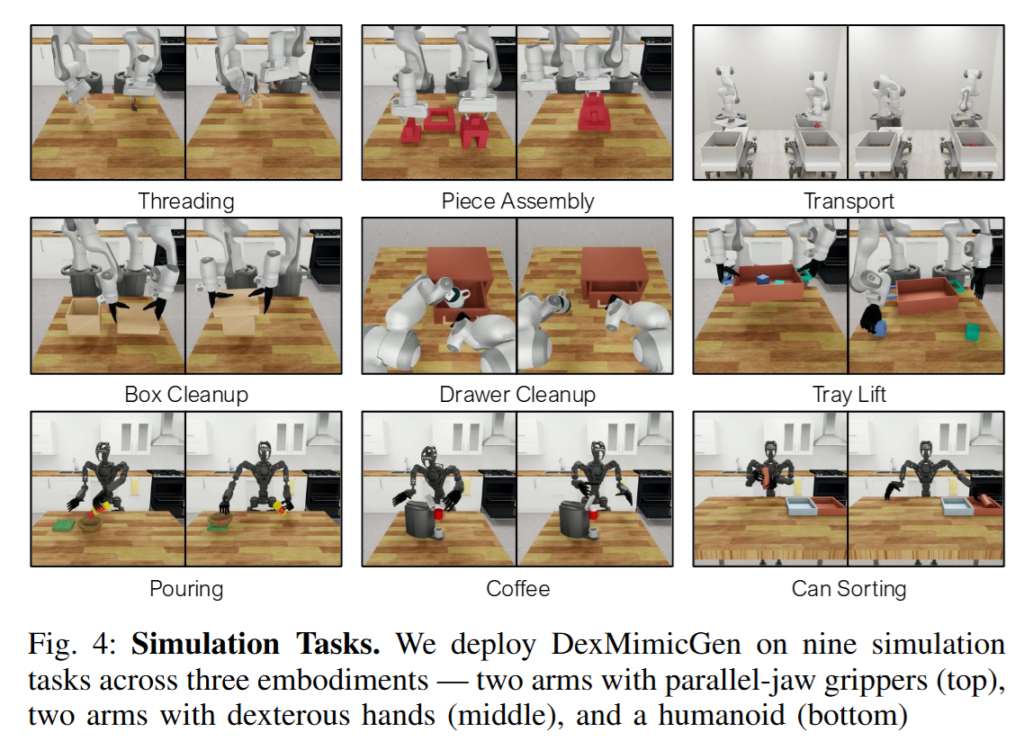 Threading

Piece Assembly

Transport

Box Cleanup

Drawer Cleanup

Tray Lift

Pouring

Coffee

Can Sorting

Fig. 4: **Simulation Tasks.** We deploy DexMimicGen on nine simulation tasks across three embodiments — two arms with parallel-jaw grippers (top), two arms with dexterous hands (middle), and a humanoid (bottom)